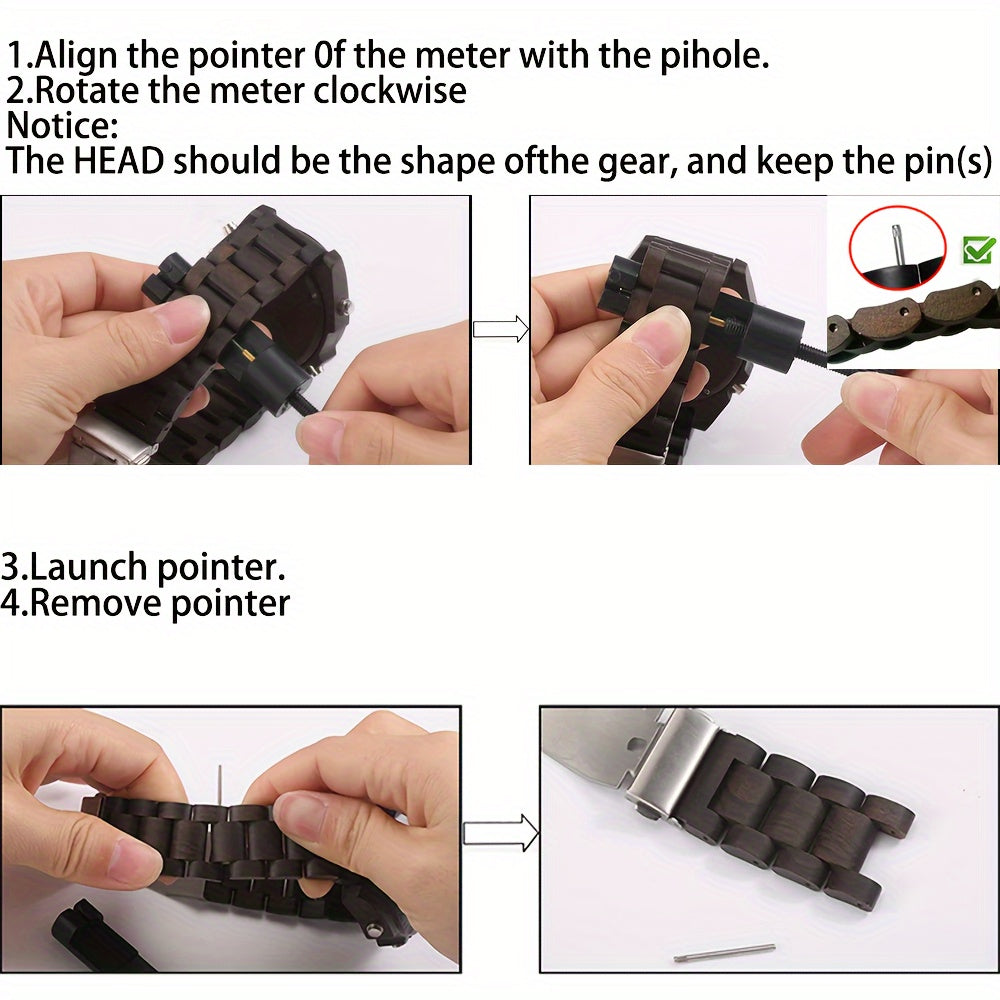 1.Align the pointer 0f the meter with the pihole.
2.Rotate the meter clockwise
Notice:
The HEAD should be the shape ofthe gear, and keep the pin(s)

3.Launch pointer.
4.Remove pointer